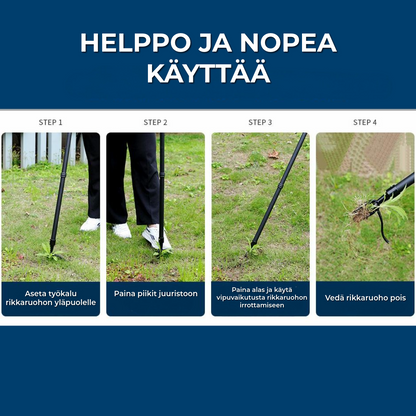 HELPPO JA NOPEA KÄYTTÄÄ

STEP 1

Aseta työkalu rikkaruohon yläpuolelle

STEP 2

Paina piikit juuristoon

STEP 3

Paina alas ja käytä vipuvaikutusta rikkaruohon irrottamiseen

STEP 4

Vedä rikkaruoho pois