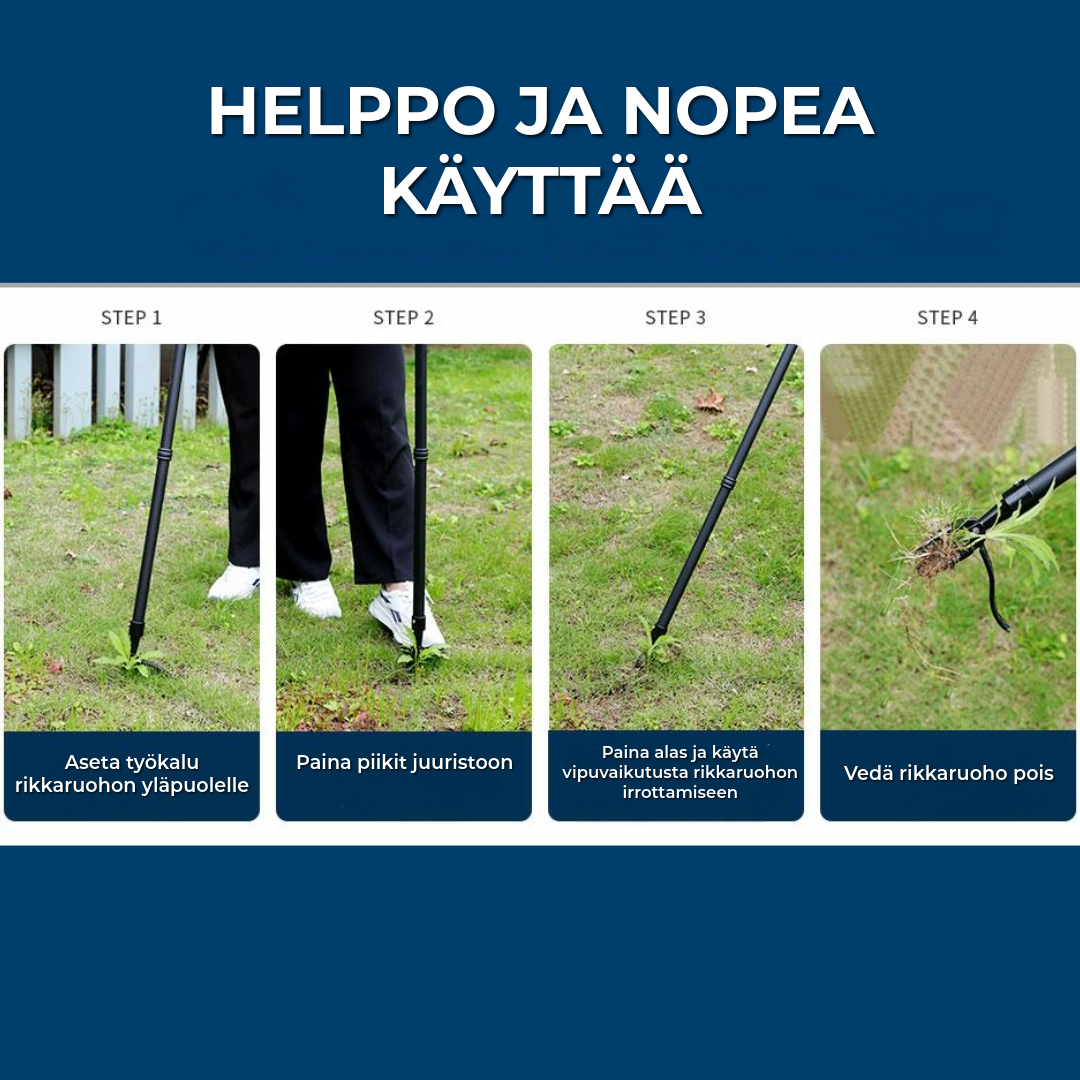 HELPPO JA NOPEA KÄYTTÄÄ

STEP 1

Aseta työkalu rikkaruohon yläpuolelle

STEP 2

Paina piikit juuristoon

STEP 3

Paina alas ja käytä vipuvaikutusta rikkaruohon irrottamiseen

STEP 4

Vedä rikkaruoho pois