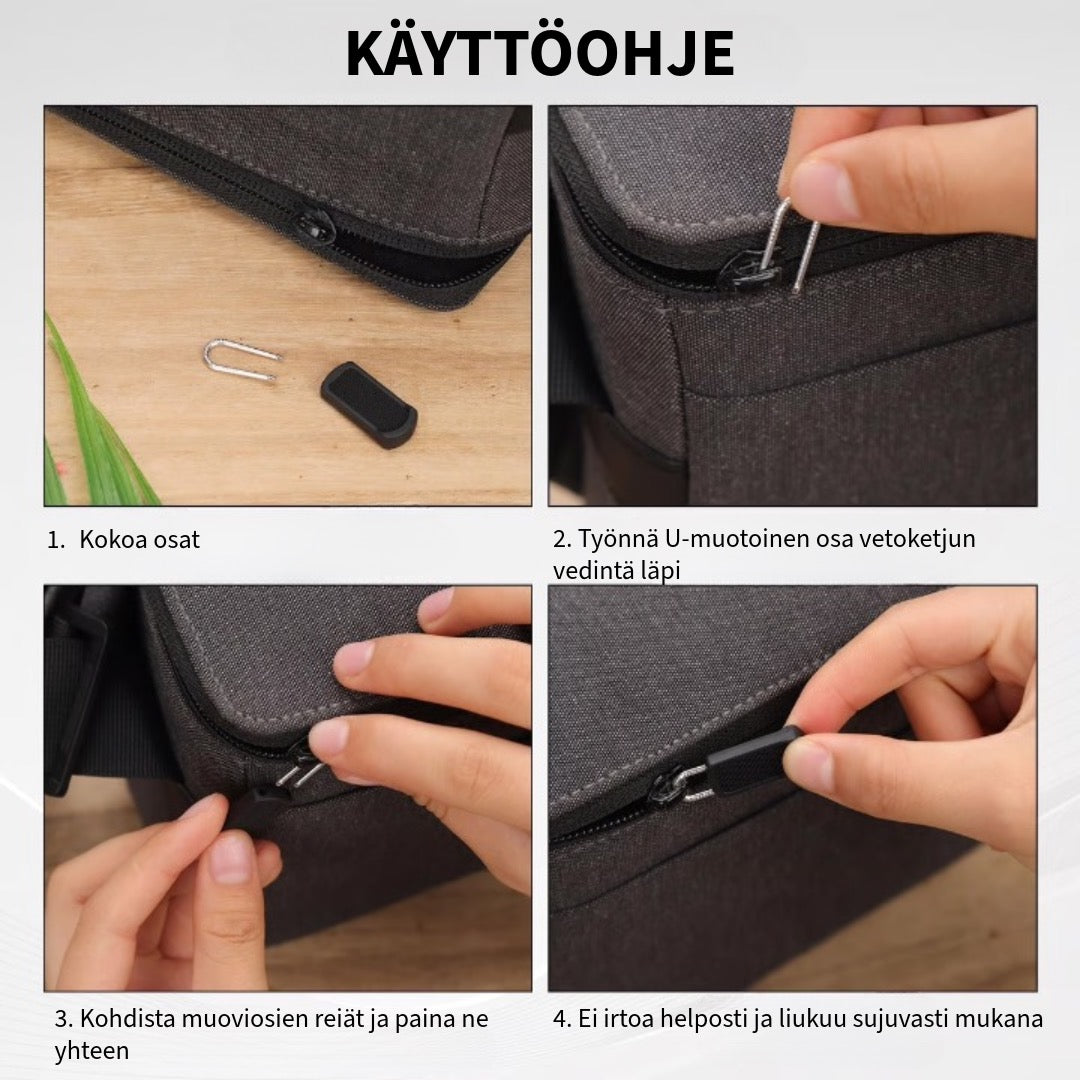 KÄYTTÖOHJE

1. Kokoa osat

2. Työnnä U-muotoinen osa vetoketjun vedintä läpi

3. Kohdista muoviosien reiät ja paina ne yhteen

4. Ei irtoa helposti ja liukuu sujuvasti mukana