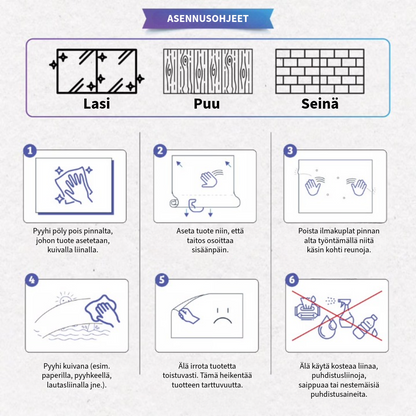 ASENNUSOHJEET

Lasi

Puu

Seinä

1

Pyyhi pöly pois pinnalta, johon tuote asetetaan, kuivalla liinalla.

2

Aseta tuote niin, että taitos osoittaa sisäänpäin.

3

Poista ilmakuplat pinnan alta työntämällä niitä käsin kohti reunoja.

4

Pyyhi kuivana (esim. paperilla, pyyhkeellä, lautasliinalla jne.).

5

Älä irrota tuotetta toistuvasti. Tämä heikentää tuotteen tarttuvuutta.

6

Älä käytä kosteaa liinaa, puhdistusliinoja, saippuaa tai nestemäisiä puhdistusaineita.