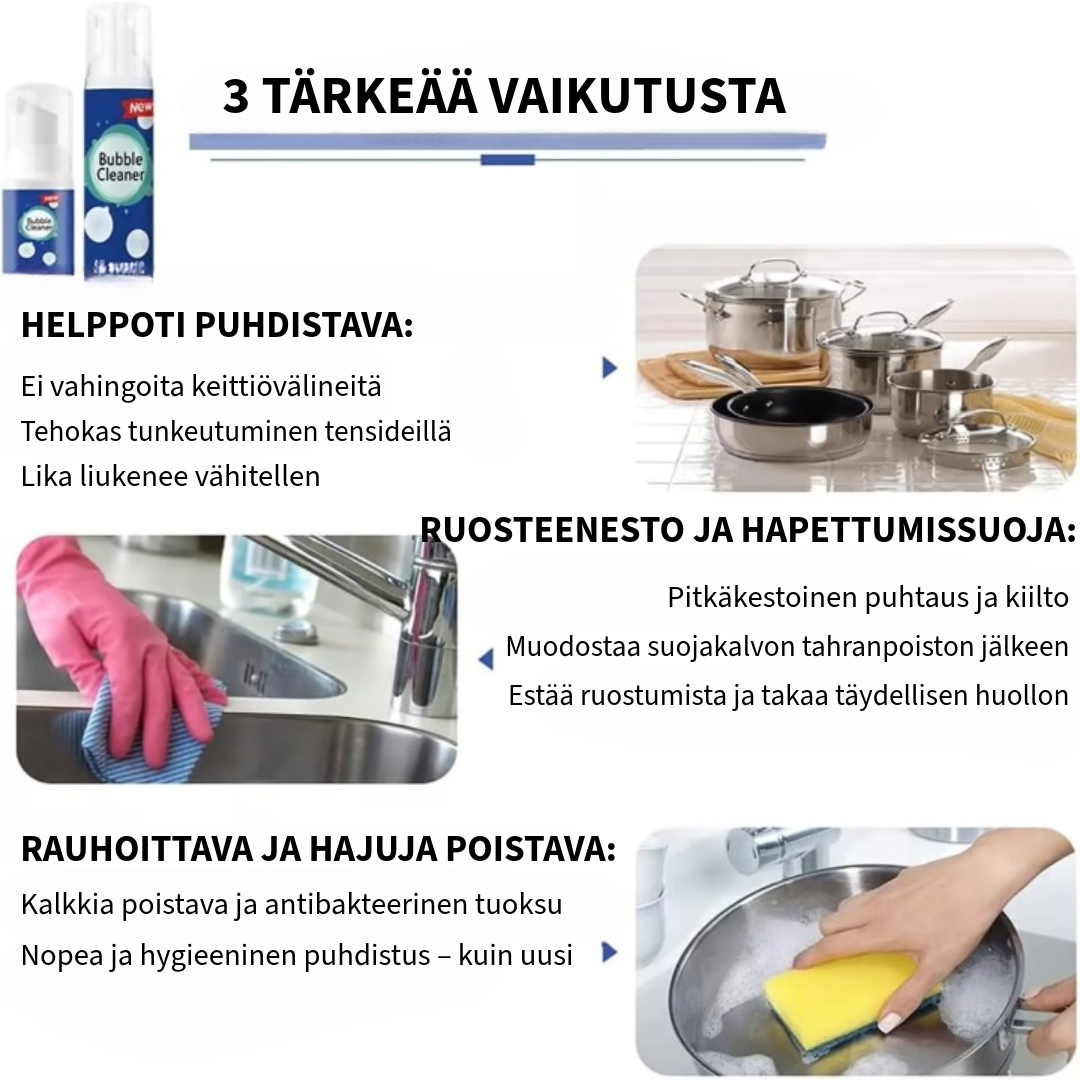 New
Bubble Cleaner
New
Bubble Cleaner

3 TÄRKEÄÄ VAIKUTUSTA

HELPPOTI PUHDISTAVA:

Ei vahingoita keittiövälineitä
Tehokas tunkeutuminen tensideillä
Lika liukenee vähitellen

RUOSTEENESTO JA HAPETTUMISSUOJA:

Pitkäkestoinen puhtaus ja kiilto
Muodostaa suojakalvon tahranpoiston jälkeen
Estää ruostumista ja takaa täydellisen huollon

RAUHOITTAVA JA HAJUJA POISTAVA:

Kalkkia poistava ja antibakteerinen tuoksu
Nopea ja hygieeninen puhdistus – kuin uusi